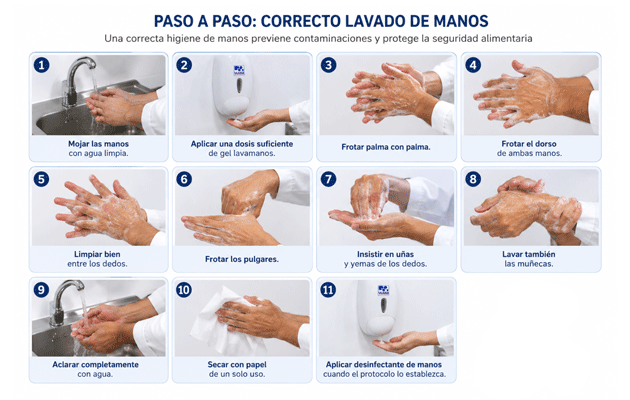 PASO A PASO: CORRECTO LAVADO DE MANOS
Una correcta higiene de manos previene contaminaciones y protege la seguridad alimentaria

1
Mojar las manos con agua limpia.

2
Aplicar una dosis suficiente de gel lavamanos.

3
Frotar palma con palma.

4
Frotar el dorso de ambas manos.

5
Limpiar bien entre los dedos.

6
Frotar los pulgares.

7
Insistir en uñas y yemas de los dedos.

8
Lavar también las muñecas.

9
Aclarar completamente con agua.

10
Secar con papel de un solo uso.

11
Aplicar desinfectante de manos cuando el protocolo lo establezca.